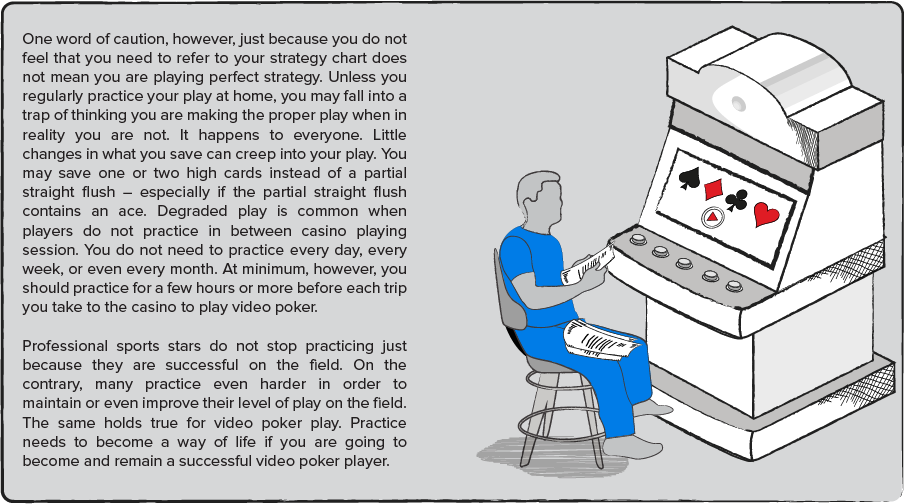 One word of caution, however, just because you do not feel that you need to refer to your strategy chart does not mean you are playing perfect strategy. Unless you regularly practice your play at home, you may fall into a trap of thinking you are making the proper play when in reality you are not. It happens to everyone. Little changes in what you save can creep into your play. You may save one or two high cards instead of a partial straight flush – especially if the partial straight flush contains an ace. Degraded play is common when players do not practice in between casino playing session. You do not need to practice every day, every week, or even every month. At minimum, however, you should practice for a few hours or more before each trip you take to the casino to play video poker.

Professional sports stars do not stop practicing just because they are successful on the field. On the contrary, many practice even harder in order to maintain or even improve their level of play on the field. The same holds true for video poker play. Practice needs to become a way of life if you are going to become and remain a successful video poker player.